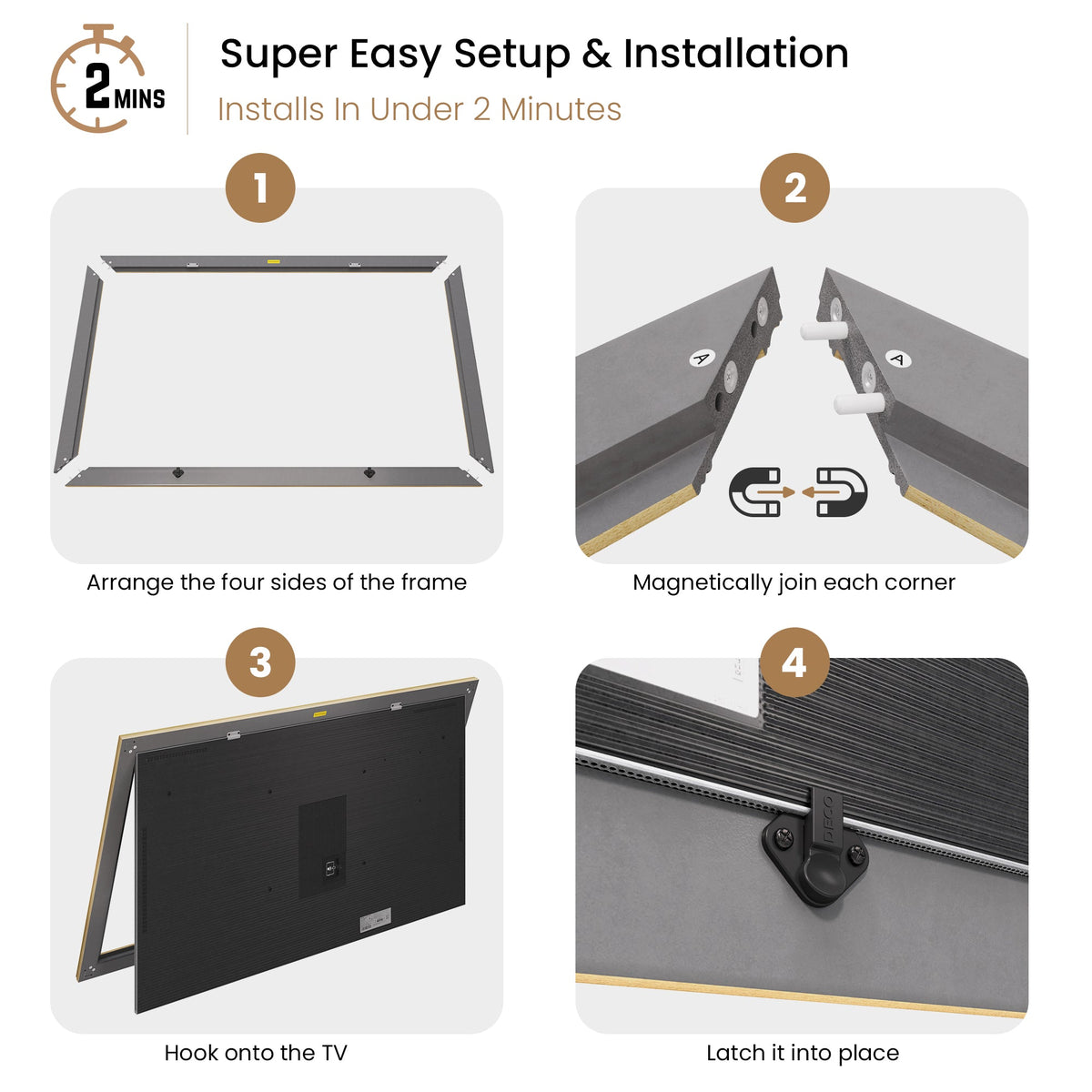 2 MINS

Super Easy Setup & Installation

Installs In Under 2 Minutes

1

Arrange the four sides of the frame

2

A

A

Magnetically join each corner

3

Hook onto the TV

4

DECO

Latch it into place